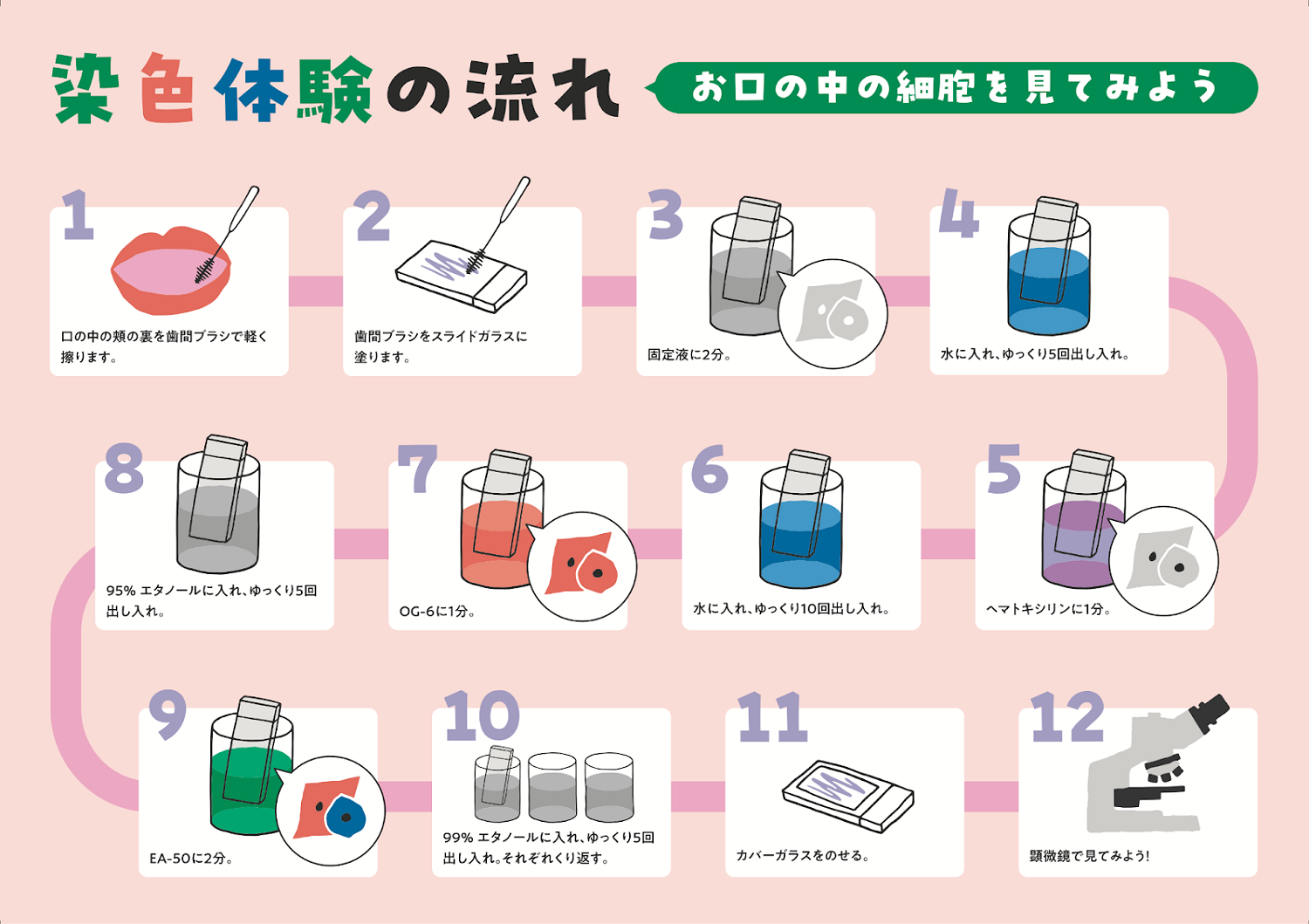 染色体験の流れ

お口の中の細胞を見てみよう

1
口の中の頬の裏を歯間ブラシで軽く擦ります。

2
歯間ブラシをスライドガラスに塗ります。

3
固定液に2分。

4
水に入れ、ゆっくり5回出し入れ。

5
ヘマトキシリンに1分。

6
水に入れ、ゆっくり10回出し入れ。

7
OG-6に1分。

8
95% エタノールに入れ、ゆっくり5回出し入れ。

9
EA-50に2分。

10
99% エタノールに入れ、ゆっくり5回出し入れ。それぞれくり返す。

11
カバーガラスをのせる。

12
顕微鏡で見てみよう!